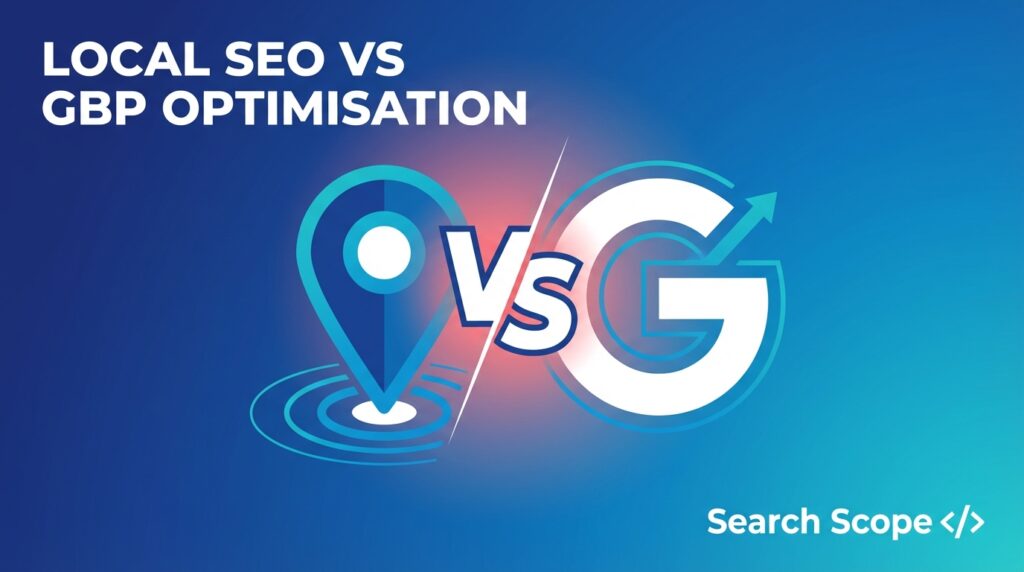 LOCAL SEO VS
GBP OPTIMISATION

VS

G

Search Scope </>