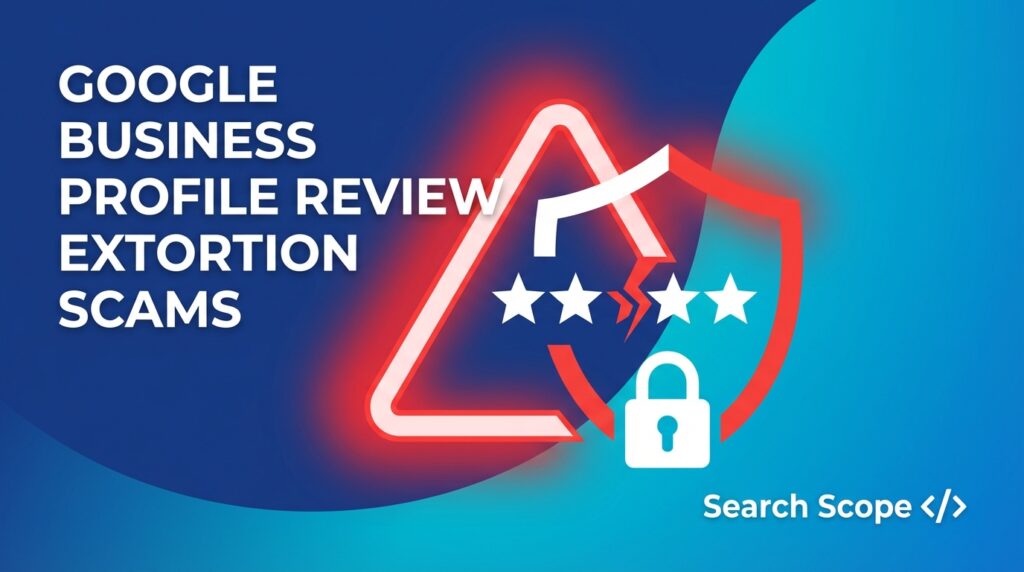 GOOGLE BUSINESS PROFILE REVIEW EXTORTION SCAMS

Search Scope </>