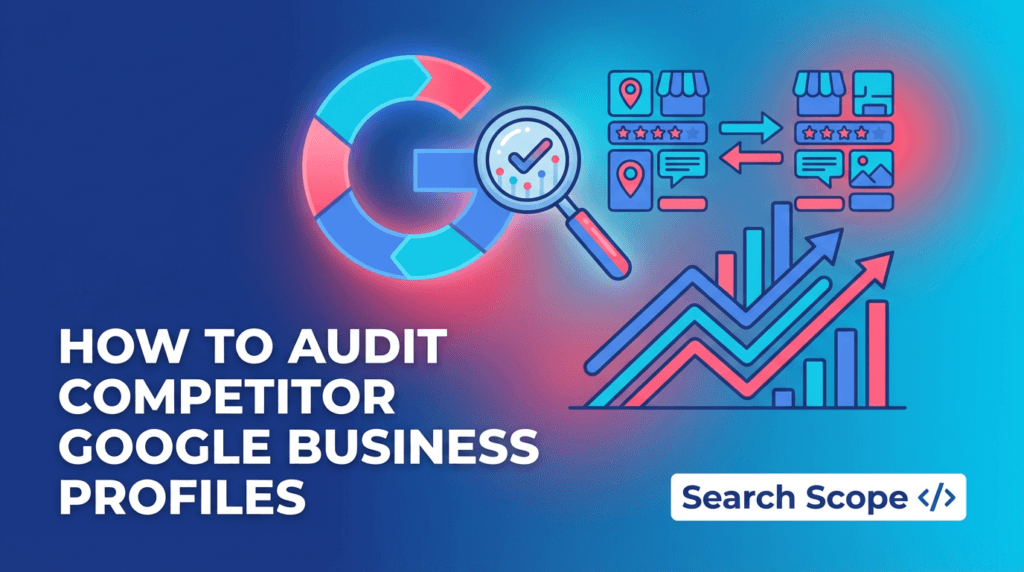 HOW TO AUDIT COMPETITOR GOOGLE BUSINESS PROFILES

Search Scope </>