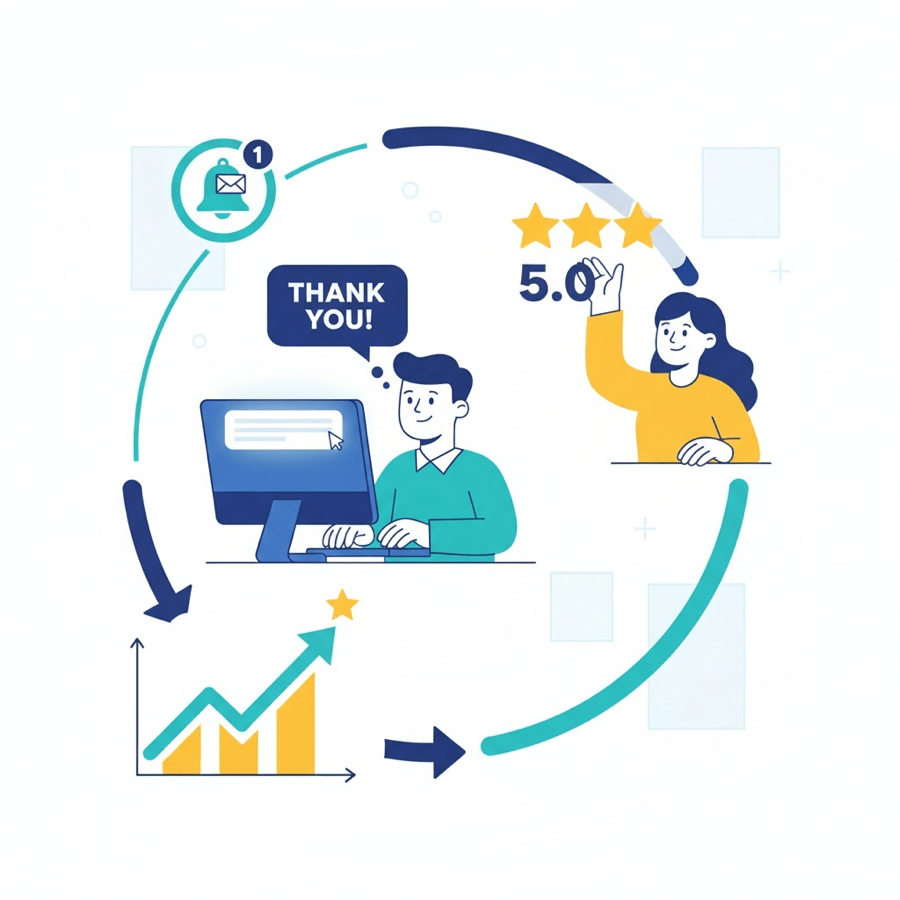 1

THANK YOU!

5.0